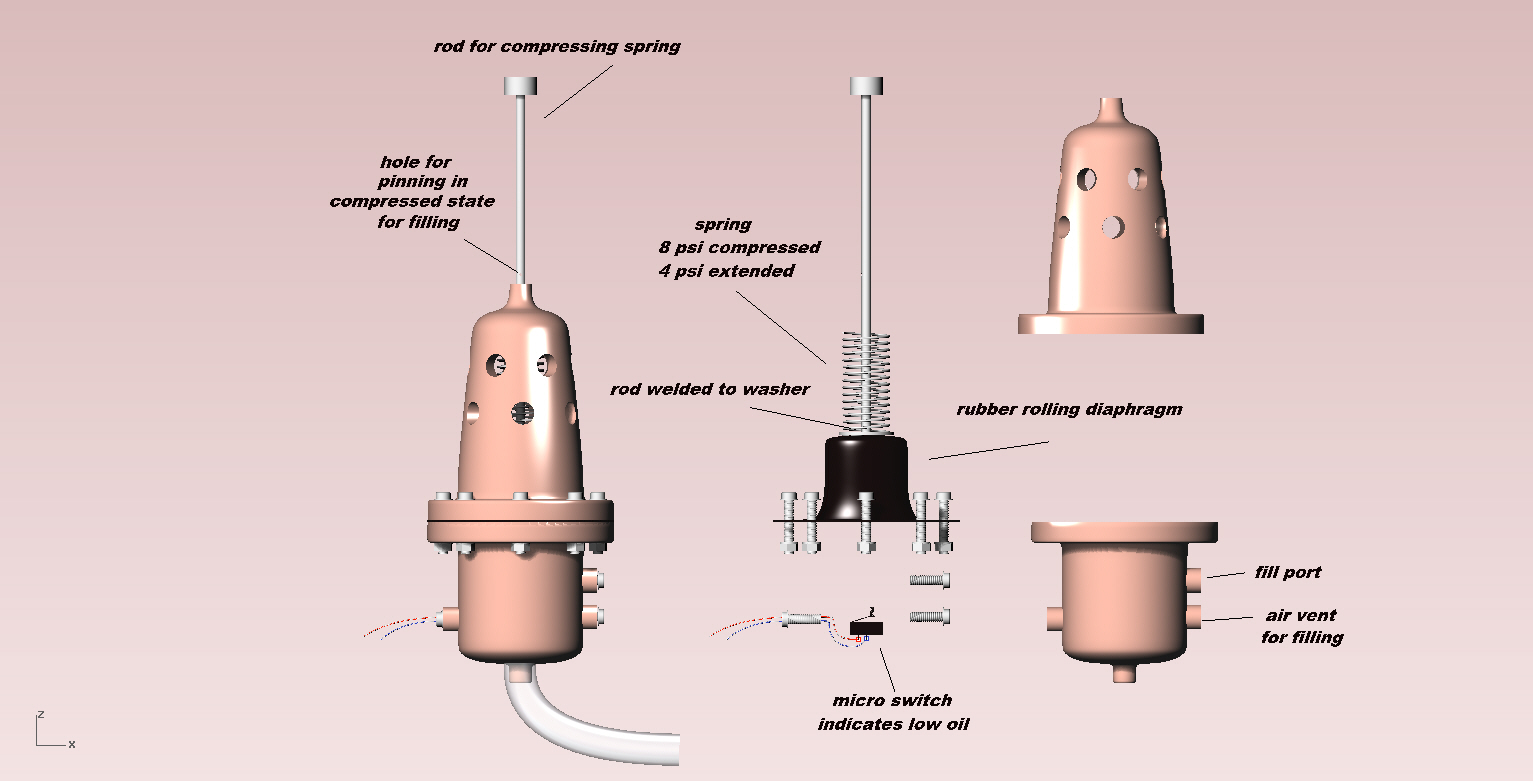 rod for compressing spring

hole for pinning in compressed state for filling

spring
8 psi compressed
4 psi extended

rod welded to washer

rubber rolling diaphragm

fill port

air vent for filling

micro switch indicates low oil

z
x